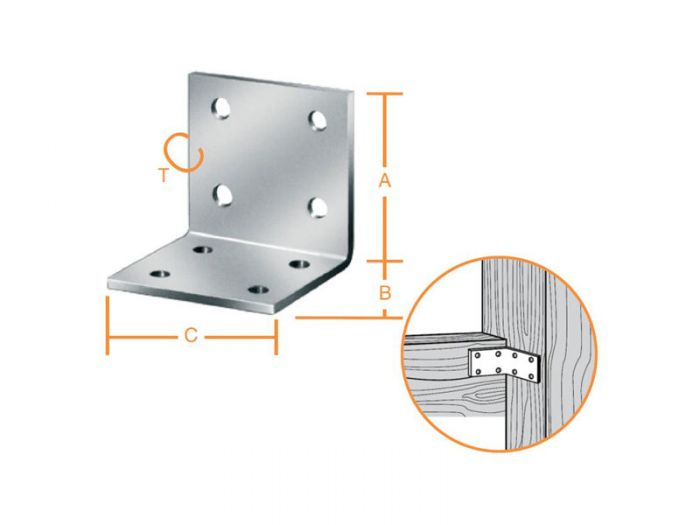 T
A
B
C