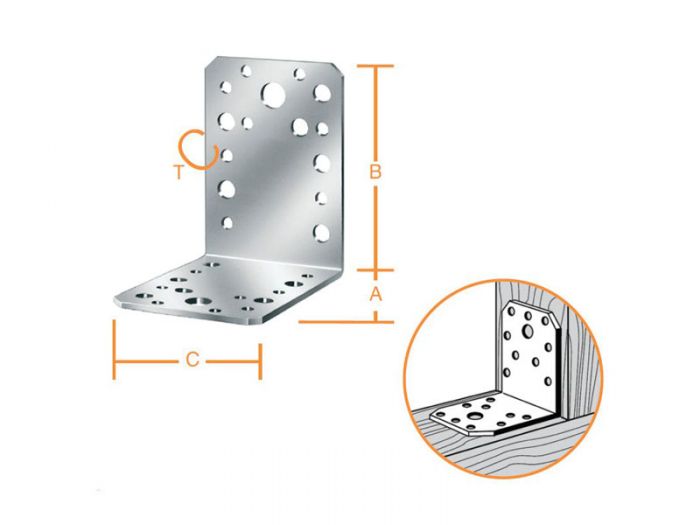 T
B
A
C