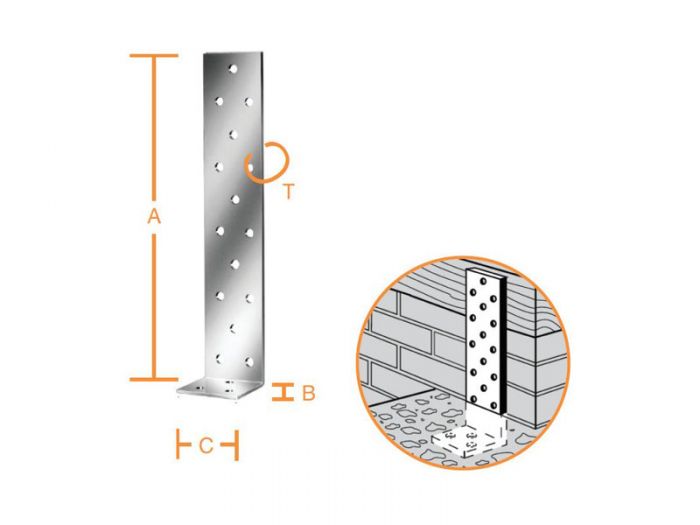 A
T
B
C