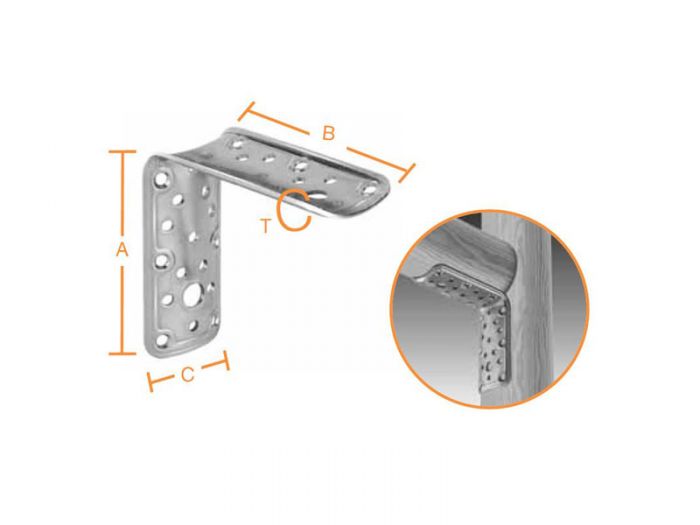 B
T
A
C